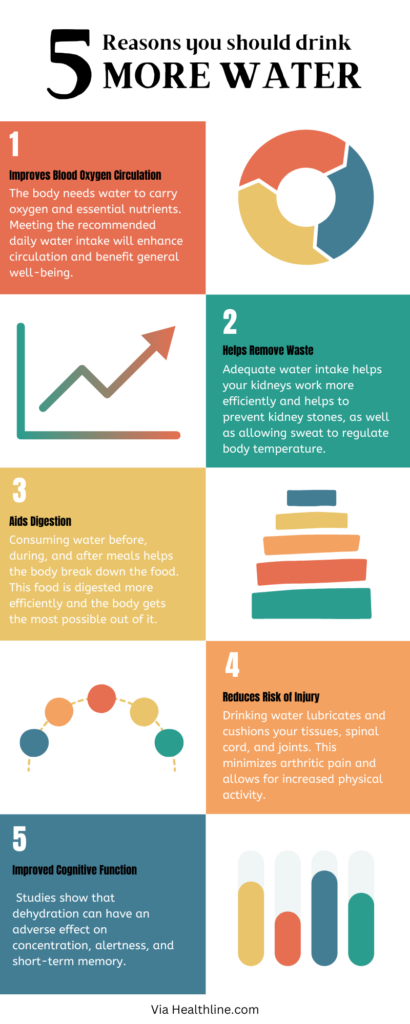 5 Reasons you should drink MORE WATER

1

Improves Blood Oxygen Circulation

The body needs water to carry oxygen and essential nutrients. Meeting the recommended daily water intake will enhance circulation and benefit general well-being.

2

Helps Remove Waste

Adequate water intake helps your kidneys work more efficiently and helps to prevent kidney stones, as well as allowing sweat to regulate body temperature.

3

Aids Digestion

Consuming water before, during, and after meals helps the body break down the food. This food is digested more efficiently and the body gets the most possible out of it.

4

Reduces Risk of Injury

Drinking water lubricates and cushions your tissues, spinal cord, and joints. This minimizes arthritic pain and allows for increased physical activity.

5

Improved Cognitive Function

Studies show that dehydration can have an adverse effect on concentration, alertness, and short-term memory.

Via Healthline.com